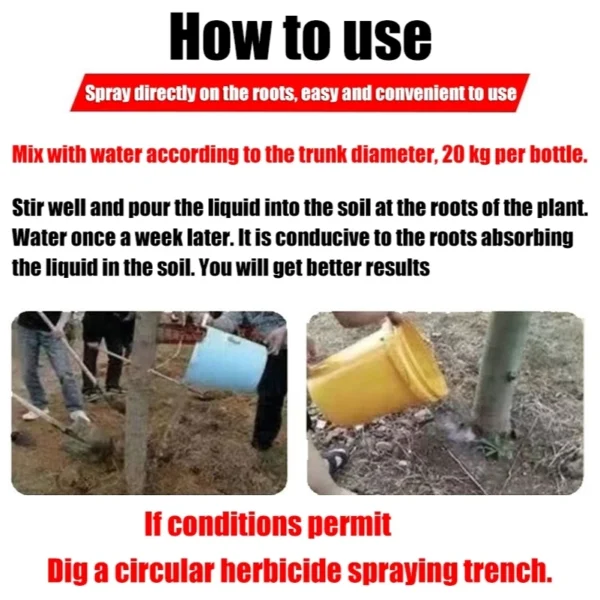 How to use

Spray directly on the roots, easy and convenient to use

Mix with water according to the trunk diameter, 20 kg per bottle.

Stir well and pour the liquid into the soil at the roots of the plant. Water once a week later. It is conducive to the roots absorbing the liquid in the soil. You will get better results

If conditions permit

Dig a circular herbicide spraying trench.